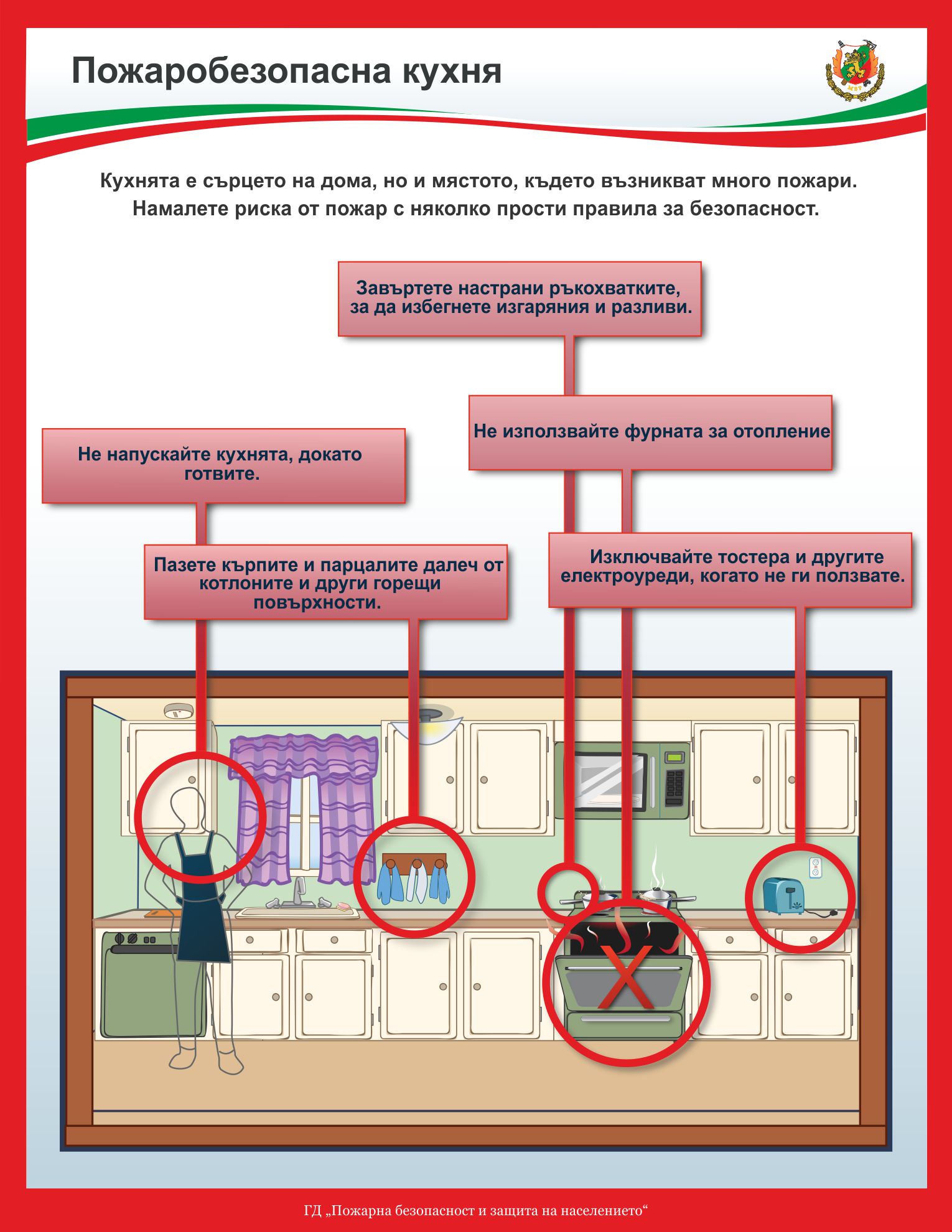 Пожаробезопасна кухня

МВР

Кухнята е сърцето на дома, но и мястото, където възникват много пожари. Намалете риска от пожар с няколко прости правила за безопасност.

Завъртете настрани ръкохватките, за да избегнете изгаряния и разливи.

Не използвайте фурната за отопление

Не напускайте кухнята, докато готвите.

Пазете кърпите и парцалите далеч от котлоните и други горещи повърхности.

Изключвайте тостера и другите електроуреди, когато не ги ползвате.

ГД „Пожарна безопасност и защита на населението“